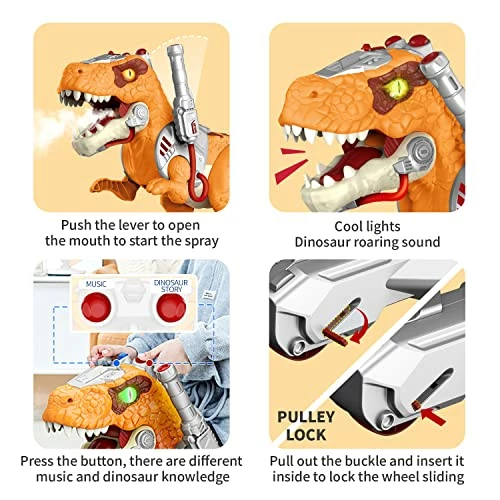 Push the lever to open the mouth to start the spray

Cool lights
Dinosaur roaring sound

MUSIC

DINOSAUR STORY

Press the button, there are different music and dinosaur knowledge

PULLEY LOCK

Pull out the buckle and insert it inside to lock the wheel sliding